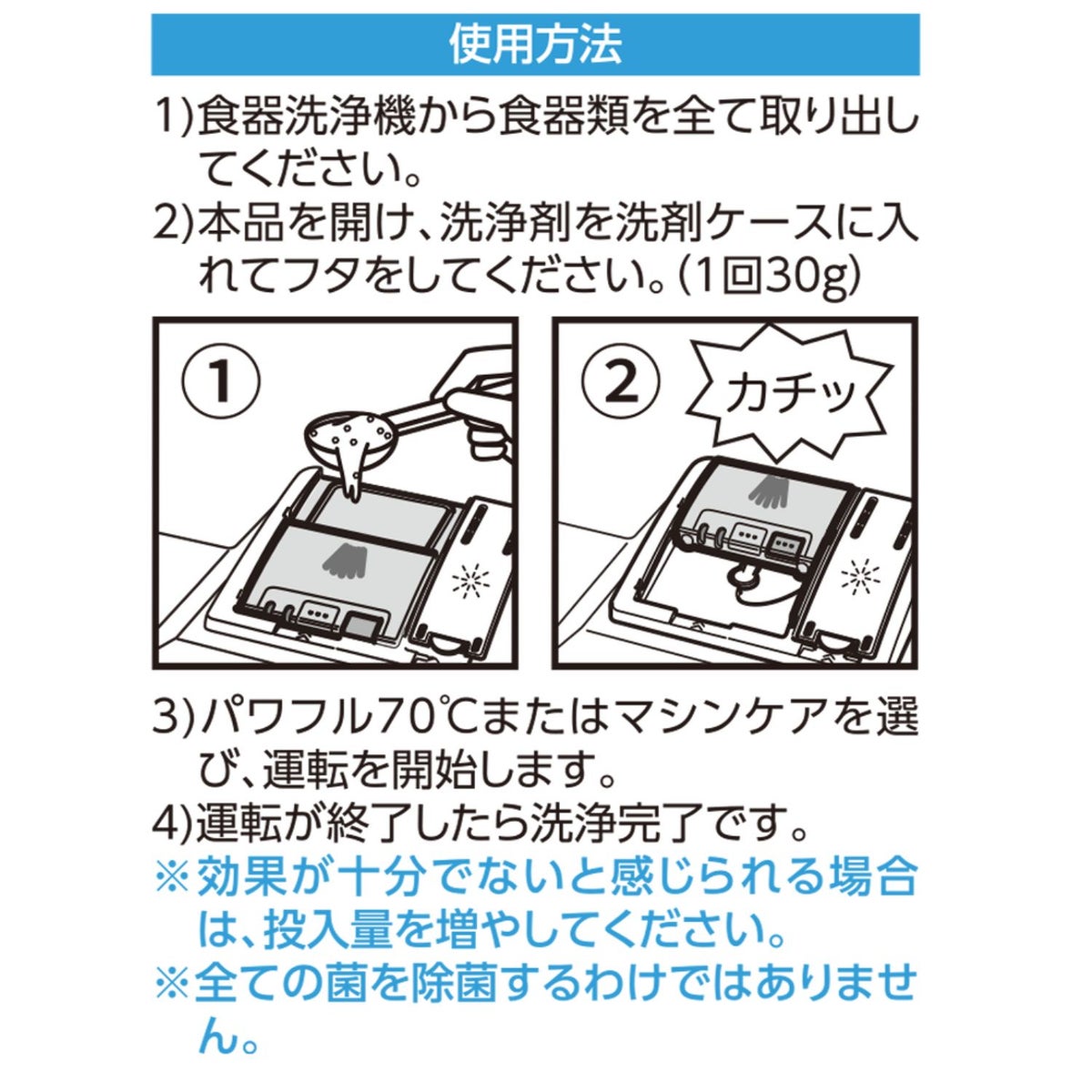 使用方法

1)食器洗浄機から食器類を全て取り出してください。
2)本品を開け、洗浄剤を洗剤ケースに入れてフタをしてください。(1回30g)

①

②

カチッ

3)パワフル70℃またはマシンケアを選び、運転を開始します。
4)運転が終了したら洗浄完了です。
※効果が十分でないと感じられる場合は、投入量を増やしてください。
※全ての菌を除菌するわけではありません。