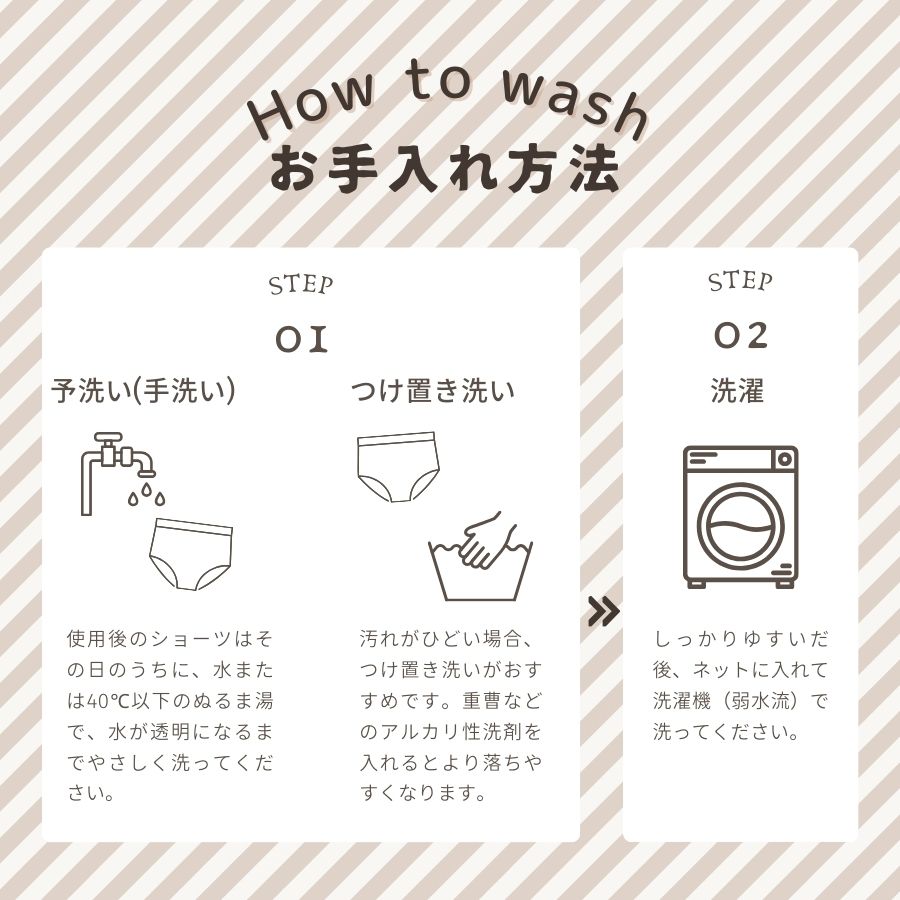 How to wash
お手入れ方法

STEP
01

予洗い(手洗い)

使用後のショーツはその日のうちに、水または40℃以下のぬるま湯で、水が透明になるまでやさしく洗ってください。

つけ置き洗い

汚れがひどい場合、つけ置き洗いがおすすめです。重曹などのアルカリ性洗剤を入れるとより落ちやすくなります。

»

STEP
02

洗濯

しっかりゆすいだ後、ネットに入れて洗濯機（弱水流）で洗ってください。