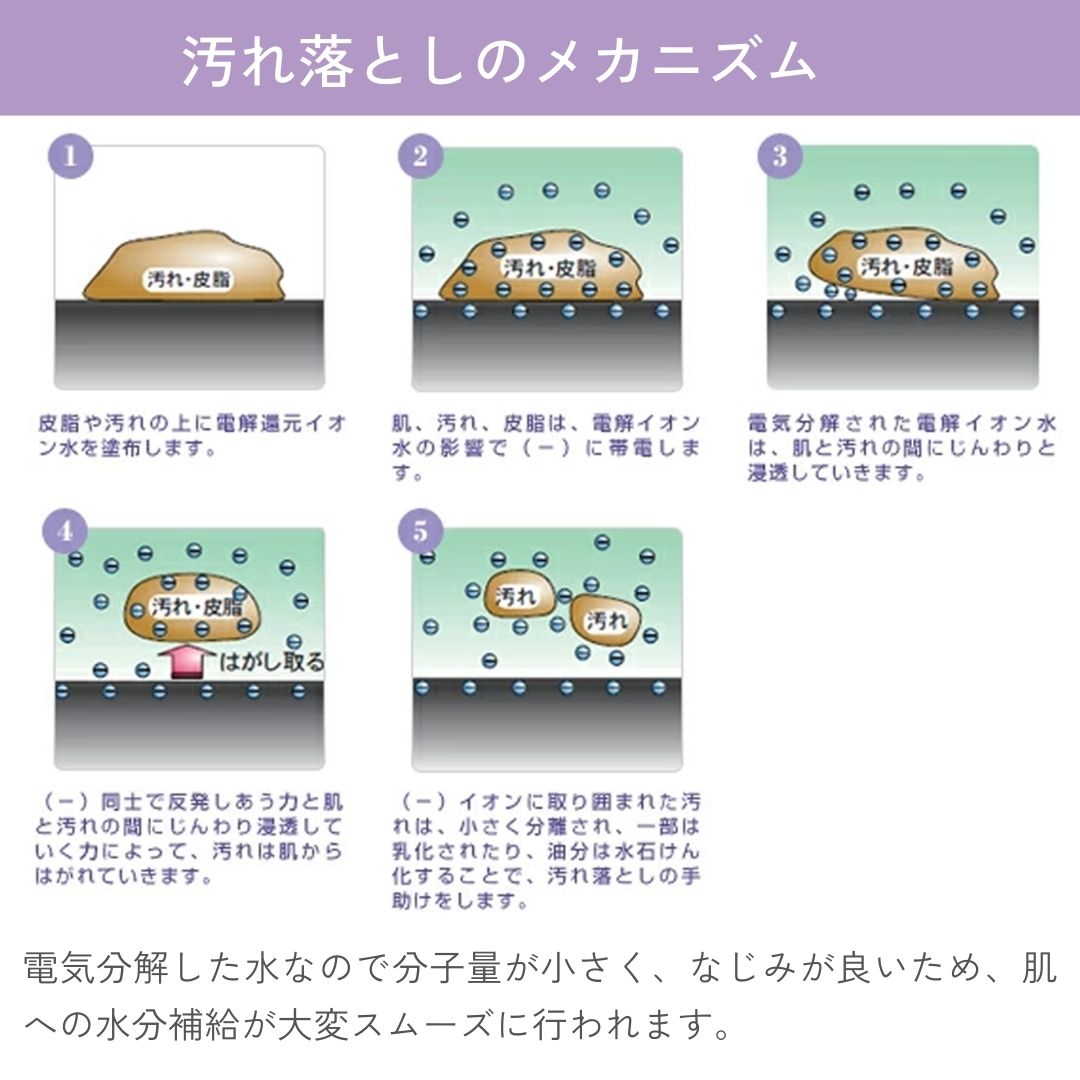 汚れ落としのメカニズム

1

汚れ・皮脂

皮脂や汚れの上に電解還元イオン水を塗布します。

2

汚れ・皮脂

肌、汚れ、皮脂は、電解イオン水の影響で（－）に帯電します。

3

汚れ・皮脂

電気分解された電解イオン水は、肌と汚れの間にじんわりと浸透していきます。

4

汚れ・皮脂

はがし取る

（－）同士で反発しあう力と肌と汚れの間にじんわり浸透していく力によって、汚れは肌からはがれていきます。

5

汚れ

汚れ

（－）イオンに取り囲まれた汚れは、小さく分離され、一部は乳化されたり、油分は水石けん化することで、汚れ落としの手助けをします。

電気分解した水なので分子量が小さく、なじみが良いため、肌への水分補給が大変スムーズに行われます。